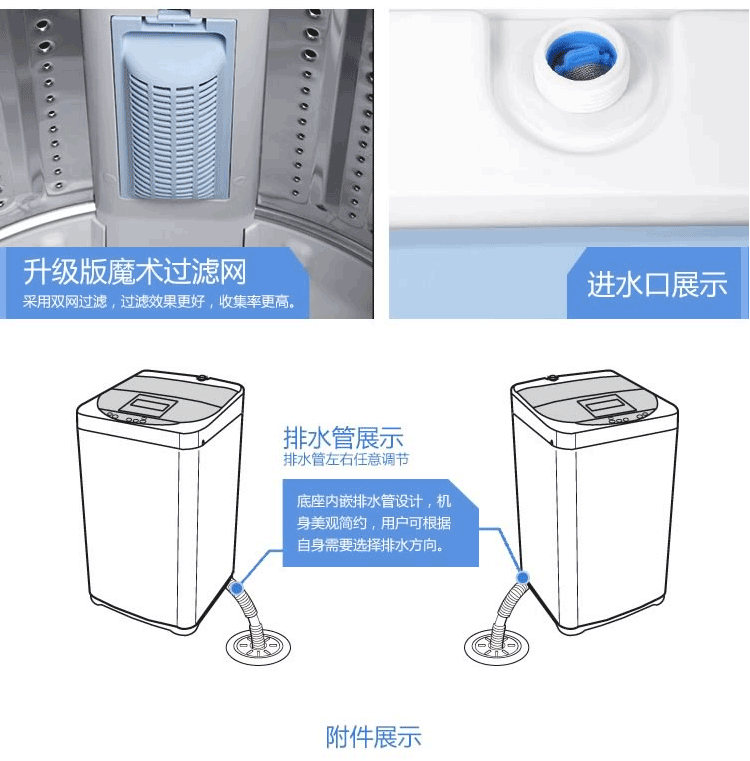 升级版魔术过滤网
采用双网过滤，过滤效果更好，收集率更高。

进水口展示

排水管展示
排水管左右任意调节

底座内嵌排水管设计，机身美观简约，用户可根据自身需要选择排水方向。

附件展示