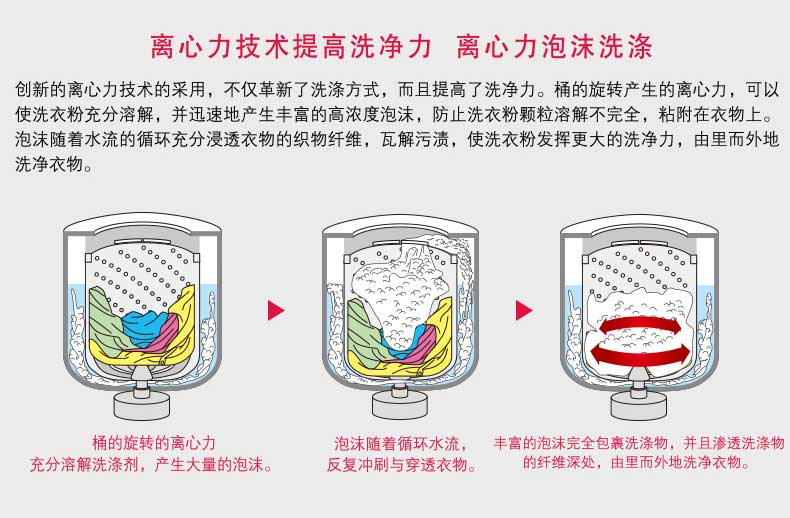 离心力技术提高洗净力　离心力泡沫洗涤

创新的离心力技术的采用，不仅革新了洗涤方式，而且提高了洗净力。桶的旋转产生的离心力，可以使洗衣粉充分溶解，并迅速地产生丰富的高浓度泡沫，防止洗衣粉颗粒溶解不完全，粘附在衣物上。泡沫随着水流的循环充分浸透衣物的织物纤维，瓦解污渍，使洗衣粉发挥更大的洗净力，由里而外地洗净衣物。

桶的旋转的离心力
充分溶解洗涤剂，产生大量的泡沫。

泡沫随着循环水流，
反复冲刷与穿透衣物。

丰富的泡沫完全包裹洗涤物，并且渗透洗涤物的纤维深处，由里而外地洗净衣物。