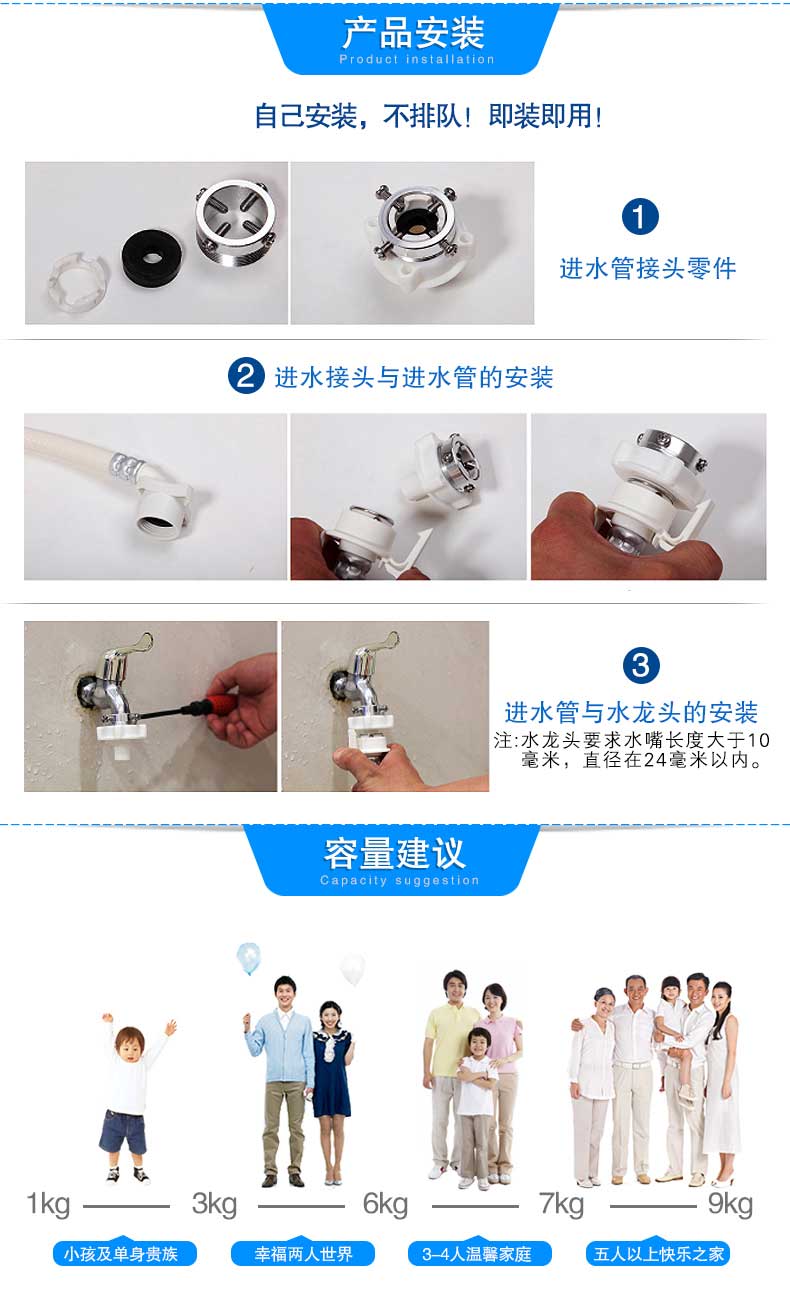 产品安装
Product installation

自己安装，不排队！即装即用！

1
进水管接头零件

2 进水接头与进水管的安装

3
进水管与水龙头的安装
注:水龙头要求水嘴长度大于10毫米，直径在24毫米以内。

容量建议
Capacity suggestion

1kg 3kg 6kg 7kg 9kg

小孩及单身贵族
幸福两人世界
3-4人温馨家庭
五人以上快乐之家